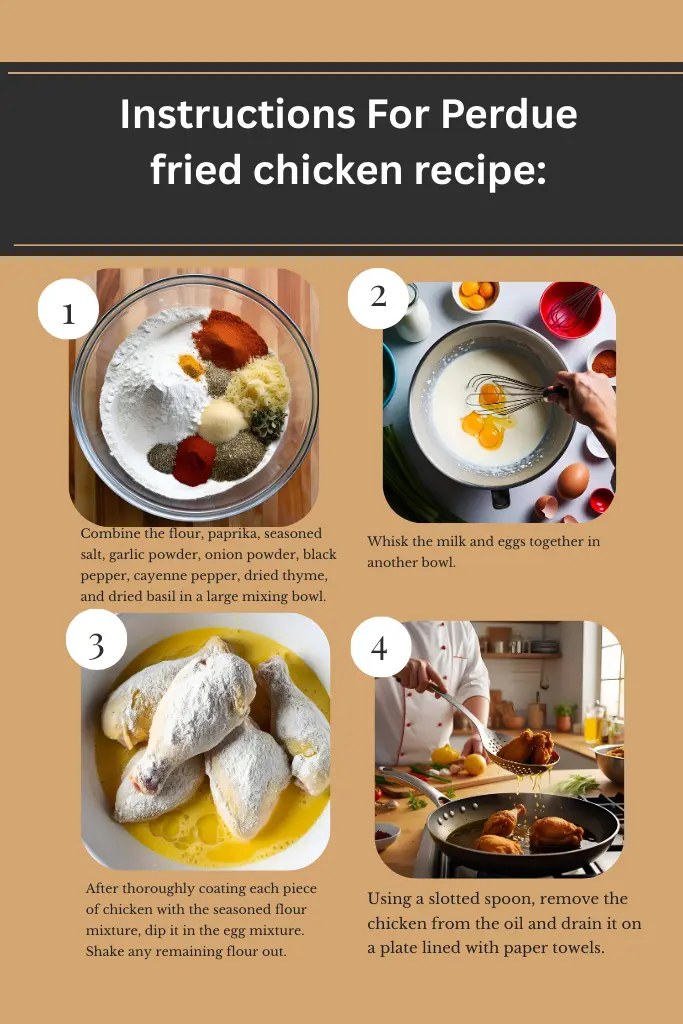 Instructions For Perdue fried chicken recipe:

1

Combine the flour, paprika, seasoned salt, garlic powder, onion powder, black pepper, cayenne pepper, dried thyme, and dried basil in a large mixing bowl.

2

Whisk the milk and eggs together in another bowl.

3

After thoroughly coating each piece of chicken with the seasoned flour mixture, dip it in the egg mixture. Shake any remaining flour out.

4

Using a slotted spoon, remove the chicken from the oil and drain it on a plate lined with paper towels.